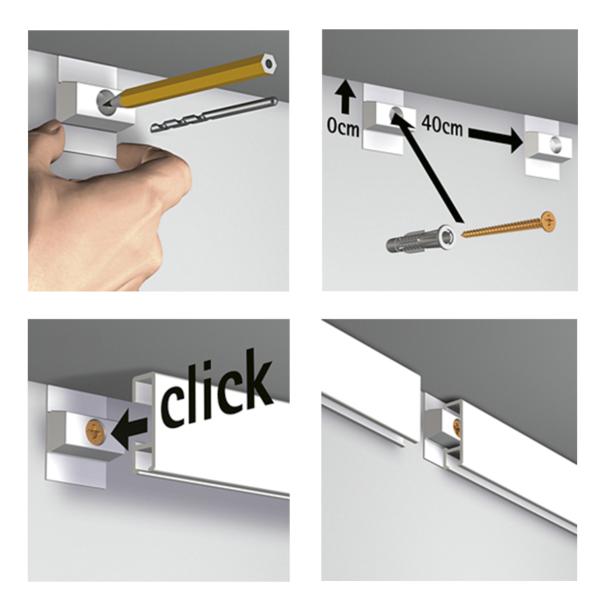 0cm
40cm
click